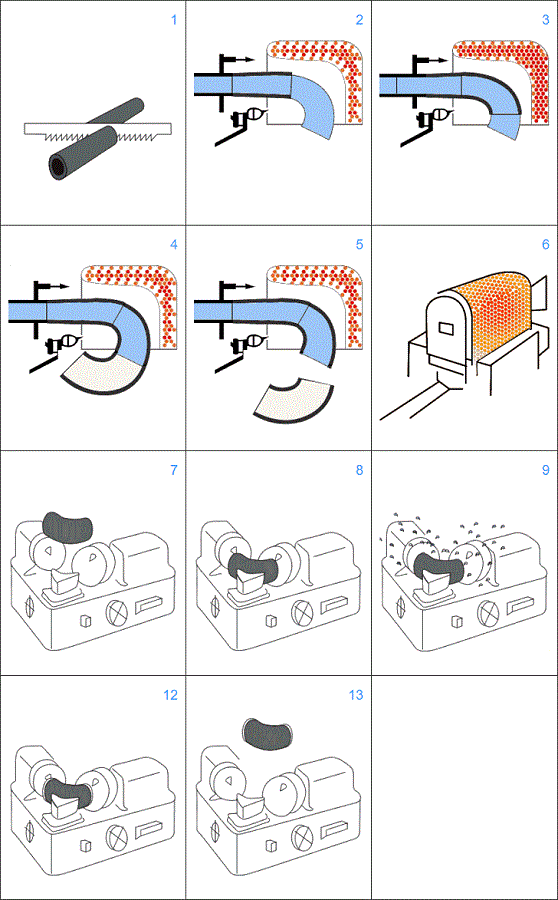 1
2
3
4
5
6
7
8
9
12
13