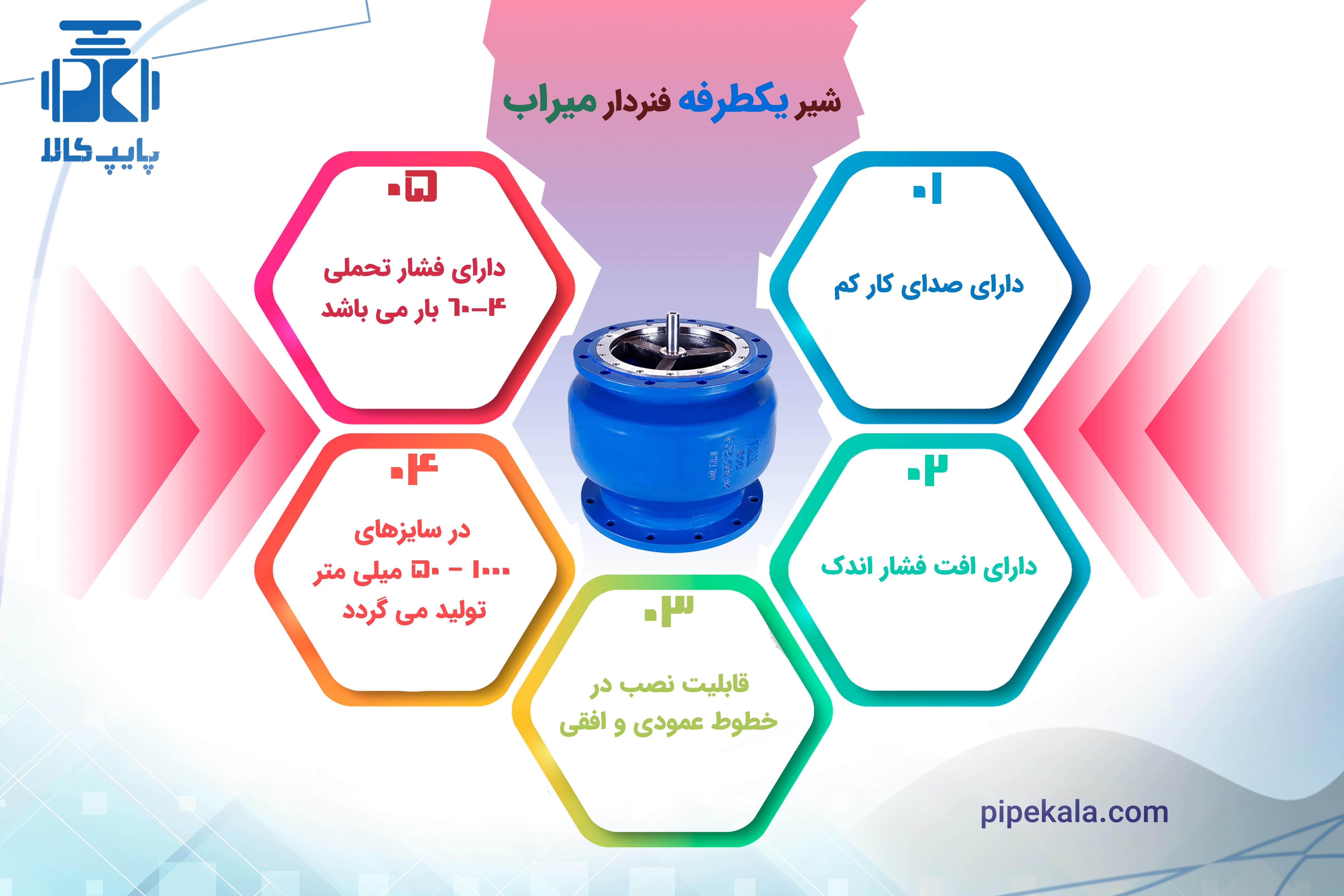 پایپ کالا

شیر یکطرفه فنردار میراب

۰۱
دارای صدای کار کم

۰۲
دارای افت فشار اندک

۰۳
قابلیت نصب در خطوط عمودی و افقی

۰۴
در سایزهای ۱۰۰۰ - ۵۰ میلی متر تولید می گردد

۰۵
دارای فشار تحملی ۴-۶۰ بار می باشد

pipekala.com