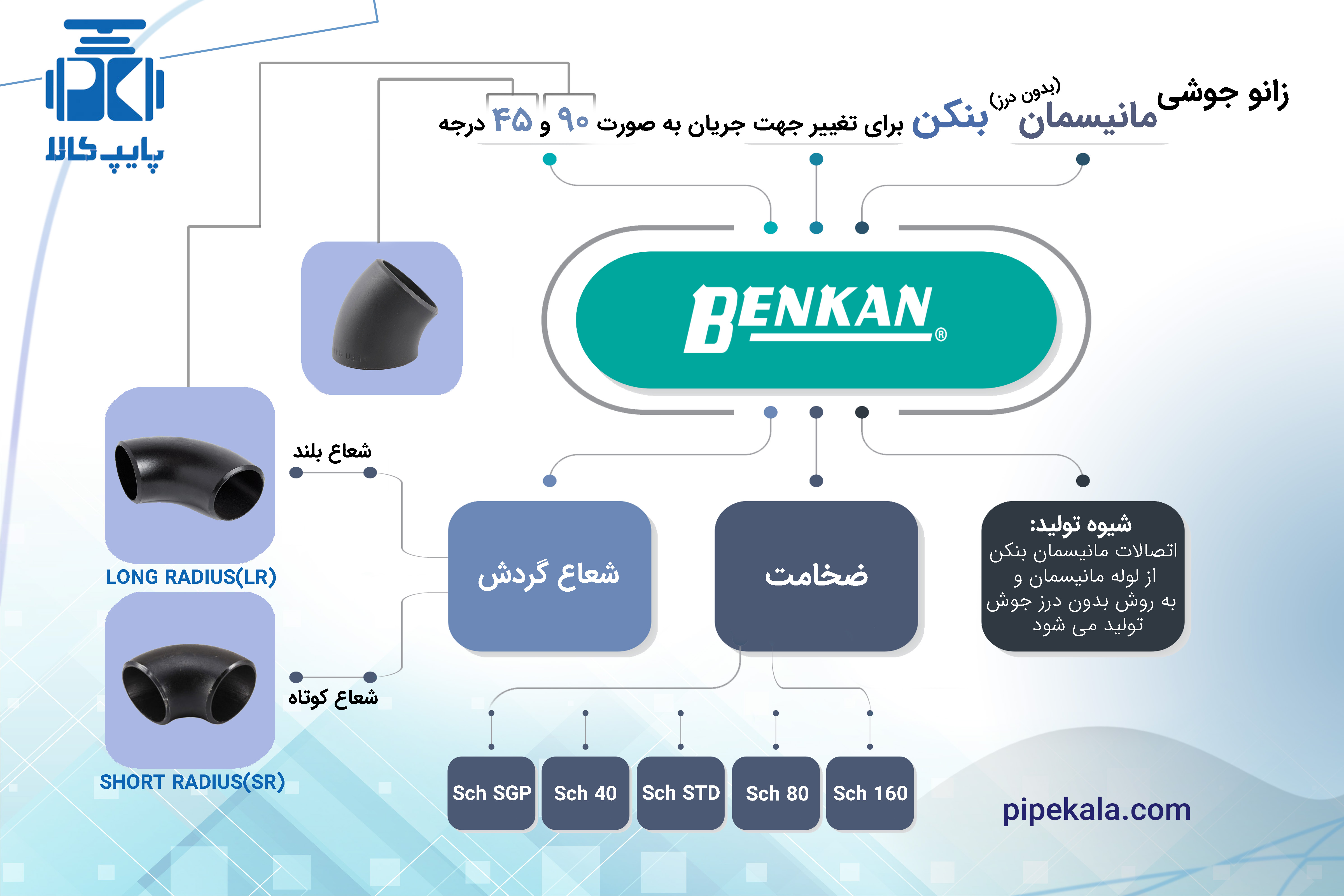 پایپ کالا

زانو جوشی مانیسمان (بدون درز) بنکن برای تغییر جهت جریان به صورت ۹۰ و ۴۵ درجه

BENKAN®

شعاع بلند

LONG RADIUS(LR)

شعاع کوتاه

SHORT RADIUS(SR)

شعاع گردش

ضخامت

شیوه تولید:
اتصالات مانیسمان بنکن از لوله مانیسمان و به روش بدون درز جوش تولید می شود

Sch SGP
Sch 40
Sch STD
Sch 80
Sch 160

pipekala.com