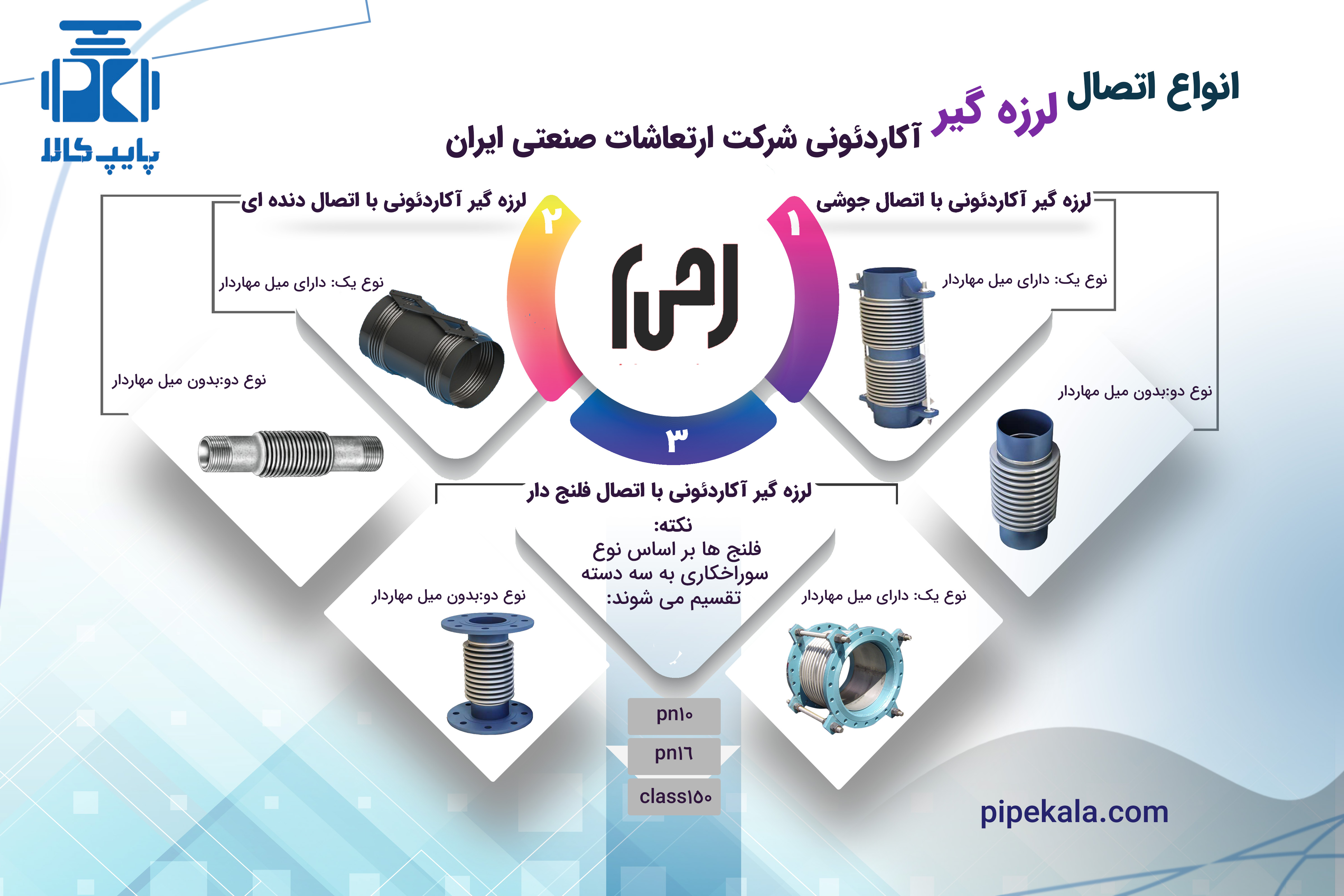 پایپ کالا

انواع اتصال لرزه گیر
آکاردئونی شرکت ارتعاشات صنعتی ایران

۱
لرزه گیر آکاردئونی با اتصال جوشی
نوع یک: دارای میل مهاردار
نوع دو:بدون میل مهاردار

۲
لرزه گیر آکاردئونی با اتصال دنده ای
نوع یک: دارای میل مهاردار
نوع دو:بدون میل مهاردار

۳
لرزه گیر آکاردئونی با اتصال فلنج دار
نکته:
فلنج ها بر اساس نوع سوراخکاری به سه دسته تقسیم می شوند:
نوع یک: دارای میل مهاردار
نوع دو:بدون میل مهاردار

pn۱۰
pn۱۶
class۱۵۰

pipekala.com